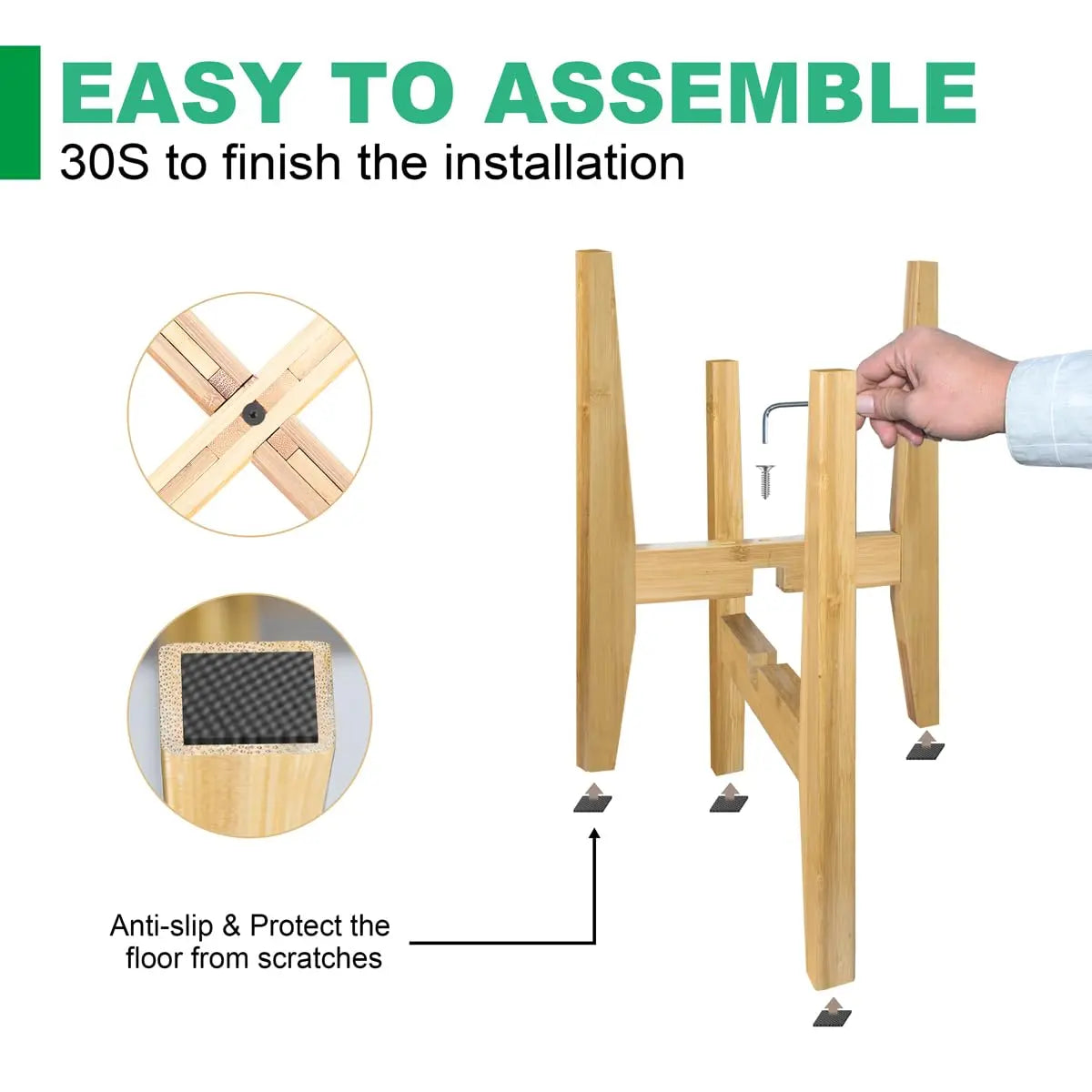 EASY TO ASSEMBLE
30S to finish the installation

Anti-slip & Protect the floor from scratches